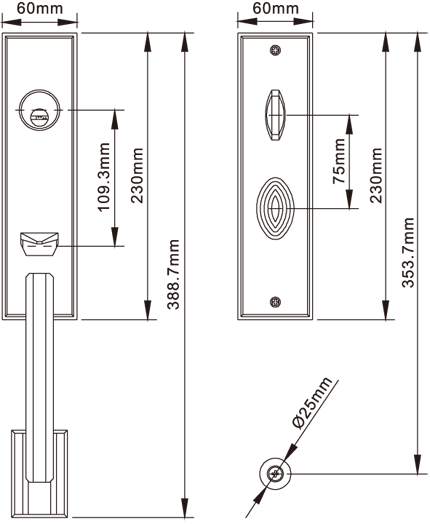 60mm

109.3mm

230mm

388.7mm

60mm

75mm

230mm

353.7mm

Ø25mm